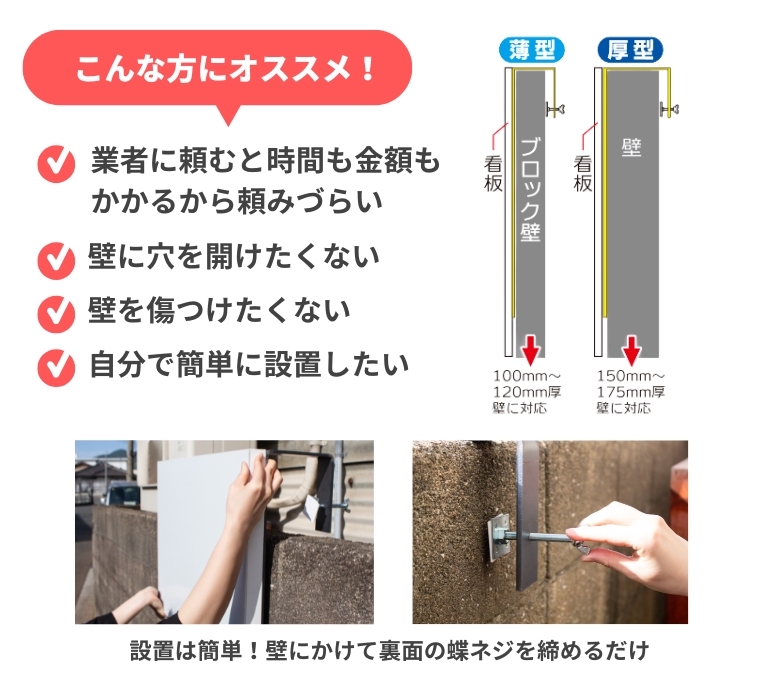 こんな方にオススメ！

業者に頼むと時間も金額もかかるから頼みづらい

壁に穴を開けたくない

壁を傷つけたくない

自分で簡単に設置したい

薄型

看板

ブロック壁

100mm～120mm厚壁に対応

厚型

看板

壁

150mm～175mm厚壁に対応

設置は簡単！壁にかけて裏面の蝶ネジを締めるだけ